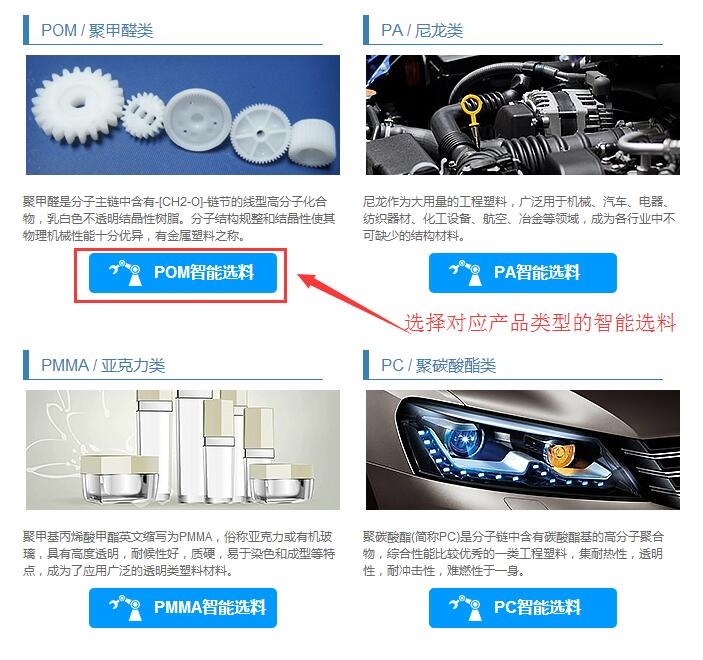 POM / 聚甲醛类

聚甲醛是分子主链中含有-[CH2-O]-链节的线型高分子化合物，乳白色不透明结晶性树脂。分子结构规整和结晶性使其物理机械性能十分优异，有金属塑料之称。

POM智能选料

PA / 尼龙类

尼龙作为大用量的工程塑料，广泛用于机械、汽车、电器、纺织器材、化工设备、航空、冶金等领域，成为各行业中不可缺少的结构材料。

PA智能选料

选择对应产品类型的智能选料

PMMA / 亚克力类

聚甲基丙烯酸甲酯英文缩写为PMMA，俗称亚克力或有机玻璃，具有高度透明，耐候性好，质硬，易于染色和成型等特点，成为了应用广泛的透明类塑料材料。

PMMA智能选料

PC / 聚碳酸酯类

聚碳酸酯(简称PC)是分子链中含有碳酸酯基的高分子聚合物，综合性能比较优秀的一类工程塑料，集耐热性，透明性，耐冲击性，难燃性于一身。

PC智能选料